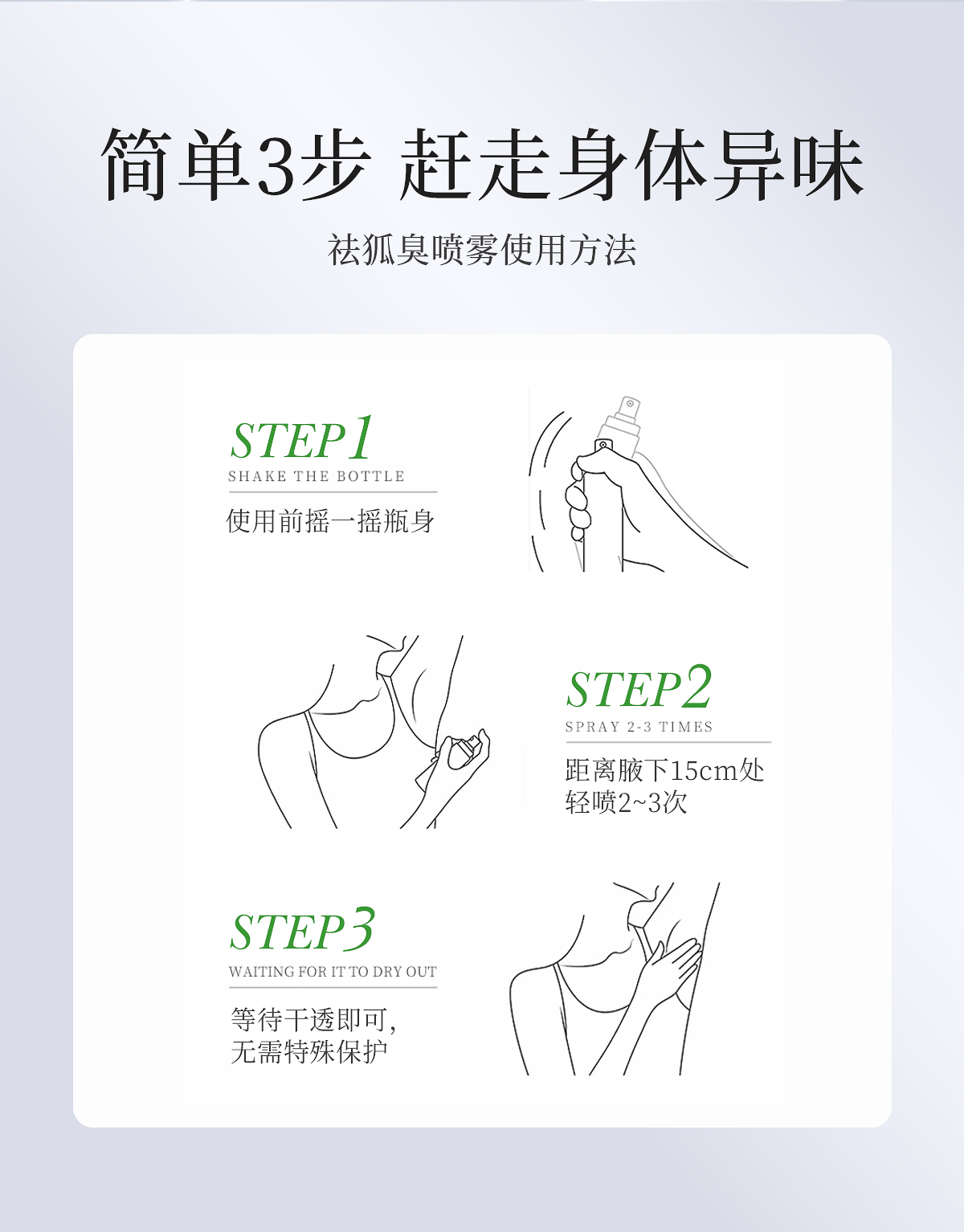 简单3步 赶走身体异味

祛狐臭喷雾使用方法

STEP1
SHAKE THE BOTTLE
使用前摇一摇瓶身

STEP2
SPRAY 2-3 TIMES
距离腋下15cm处
轻喷2~3次

STEP3
WAITING FOR IT TO DRY OUT
等待干透即可，
无需特殊保护